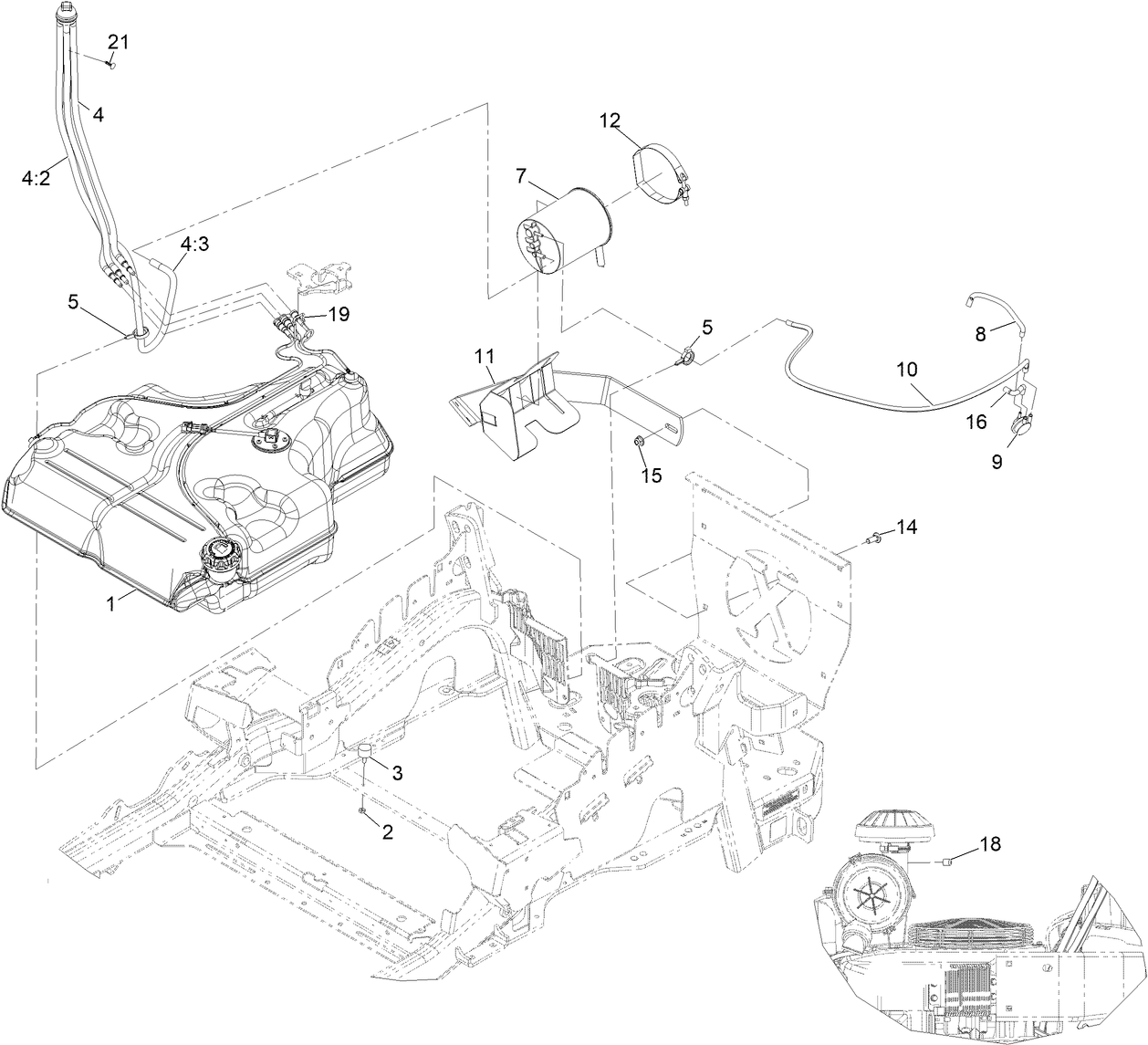 21
4
4:2
4:3
5
19
12
7
5
8
10
11
16
9
15
14
1
3
2
18