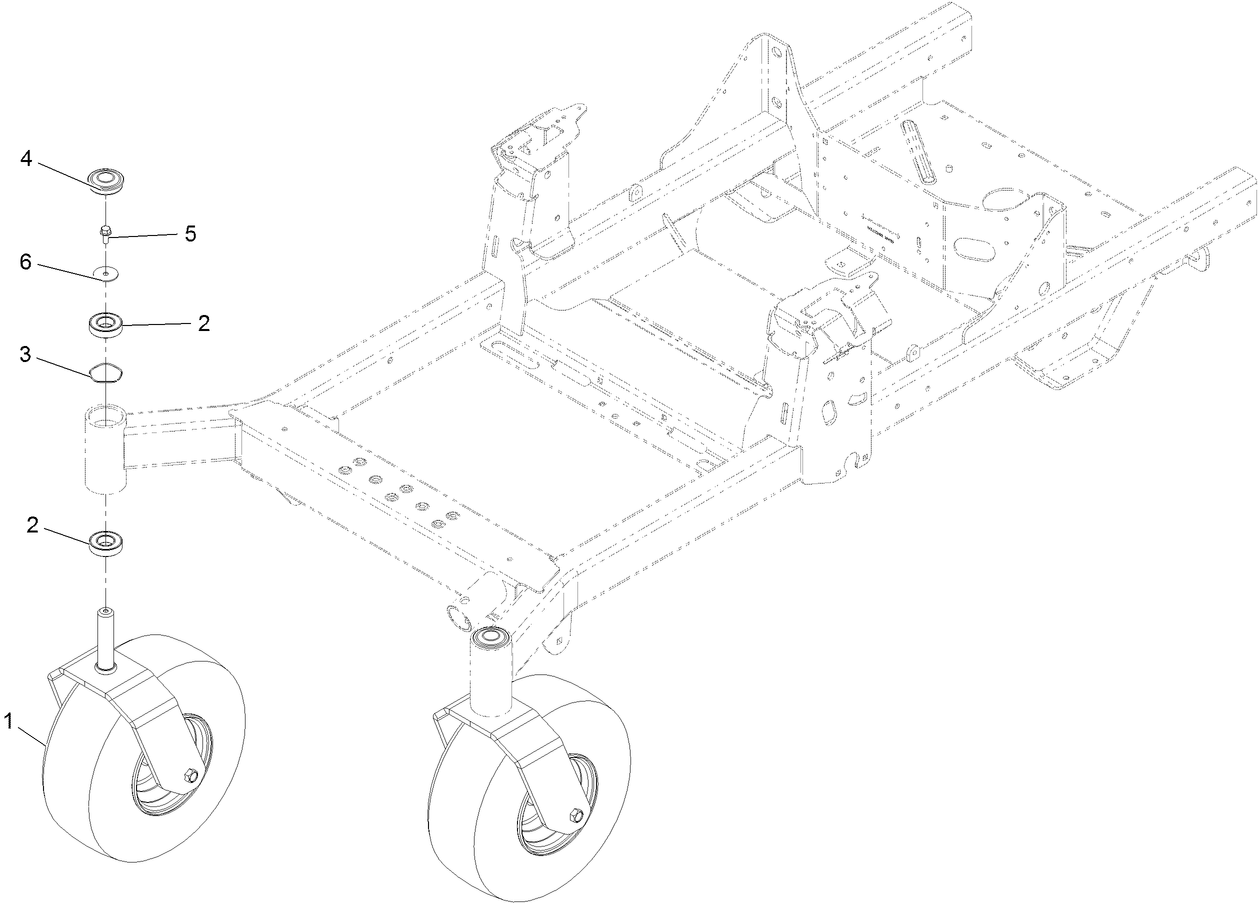 4
5
6
2
3
2
1