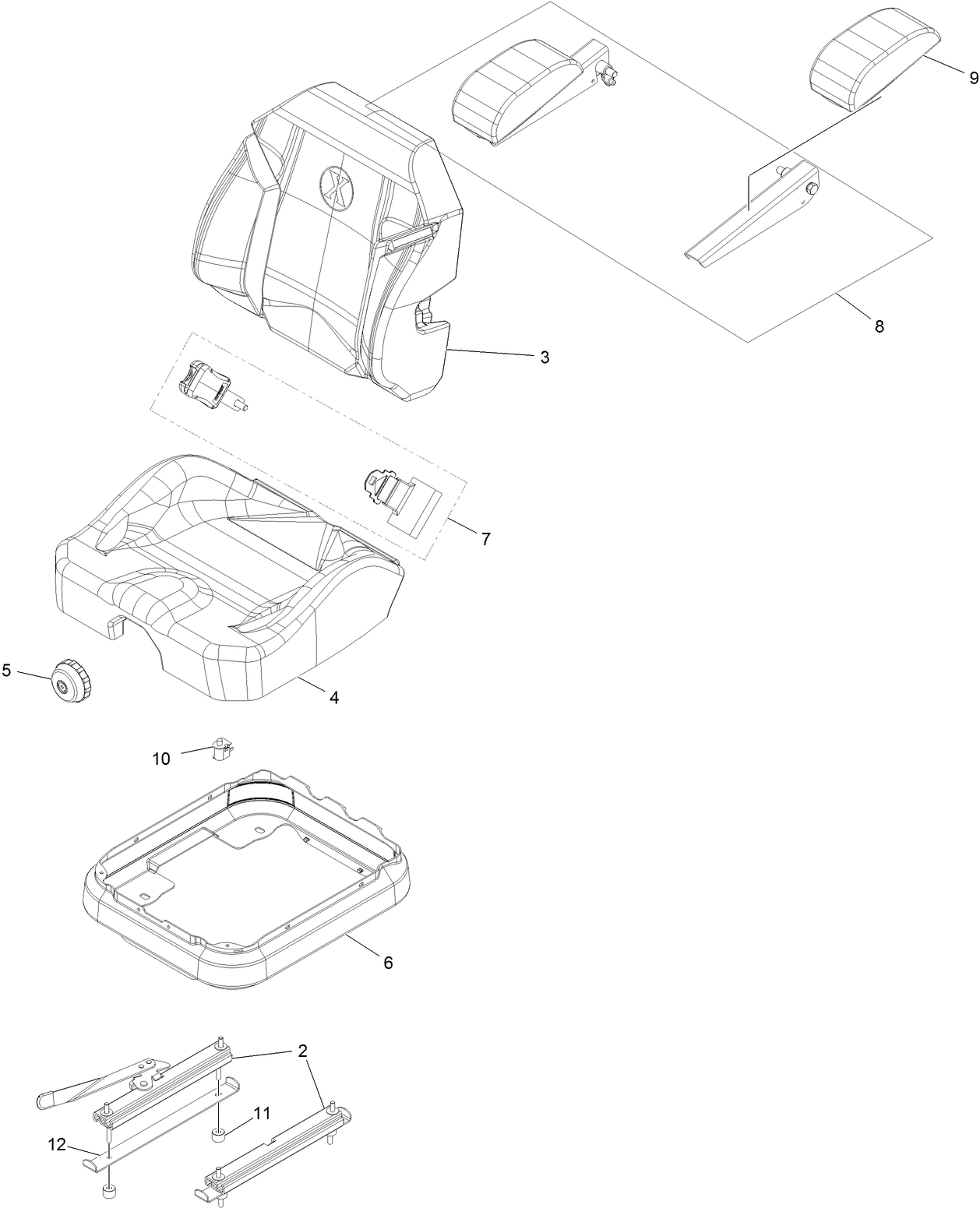 9

8

3

7

5

4

10

6

2

11

12