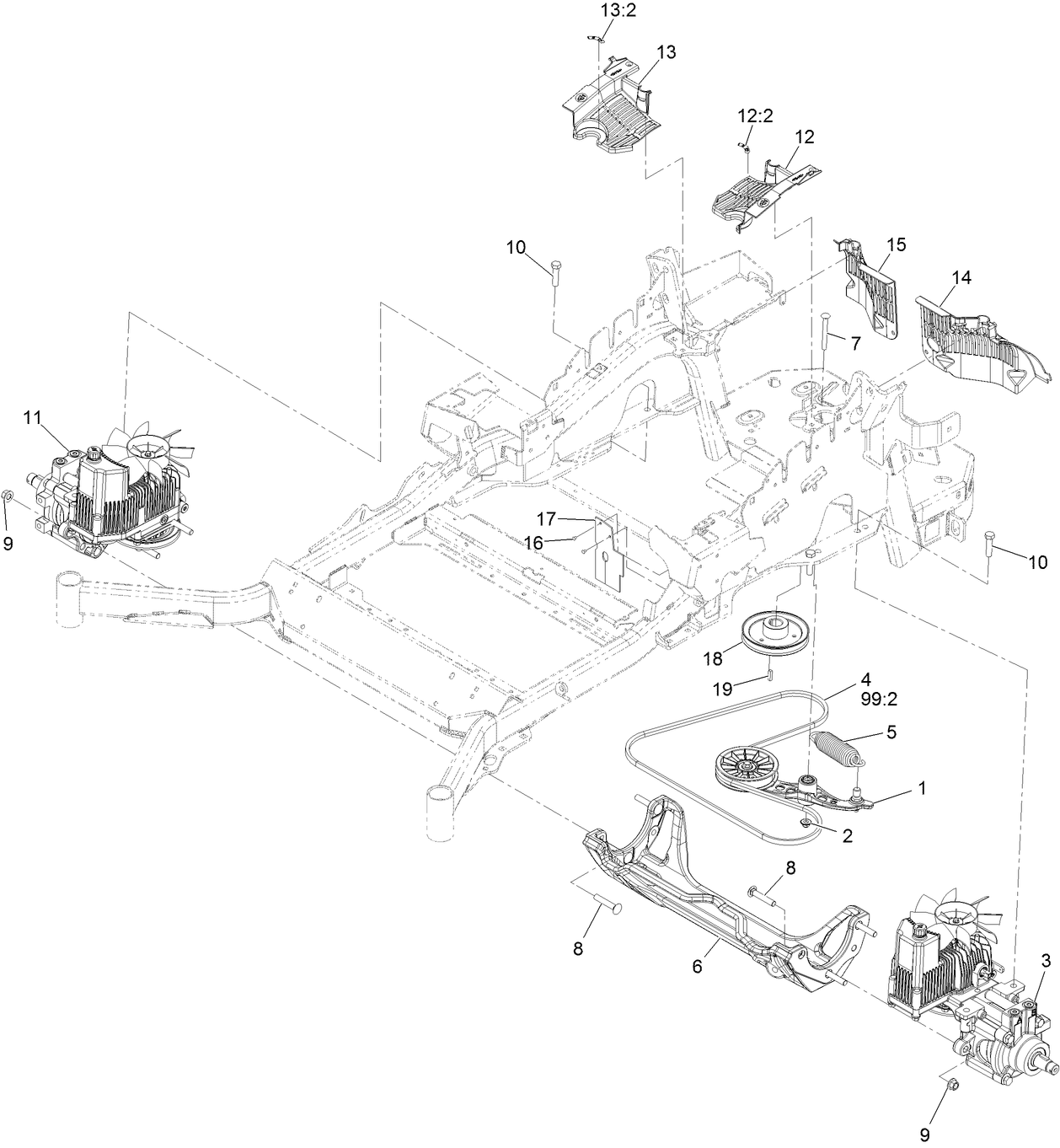 13:2
13
12:2
12
10
15
14
7
11
9
17
16
10
18
19
4
99:2
5
1
2
8
8
6
3
9