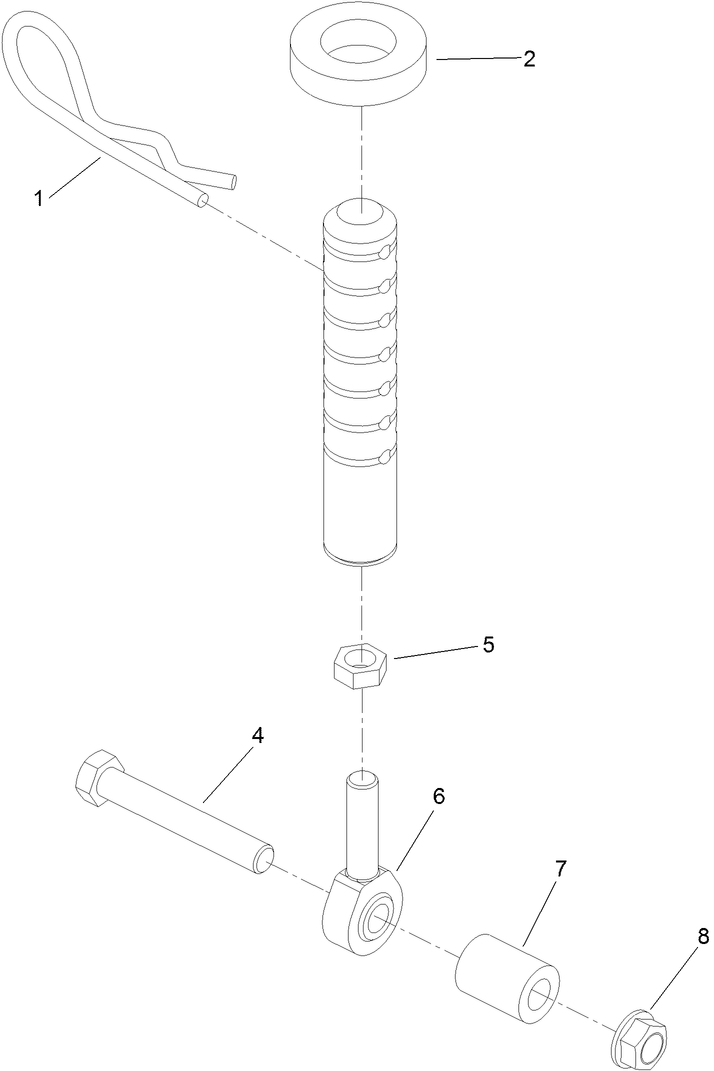 2

1

5

4

6

7

8