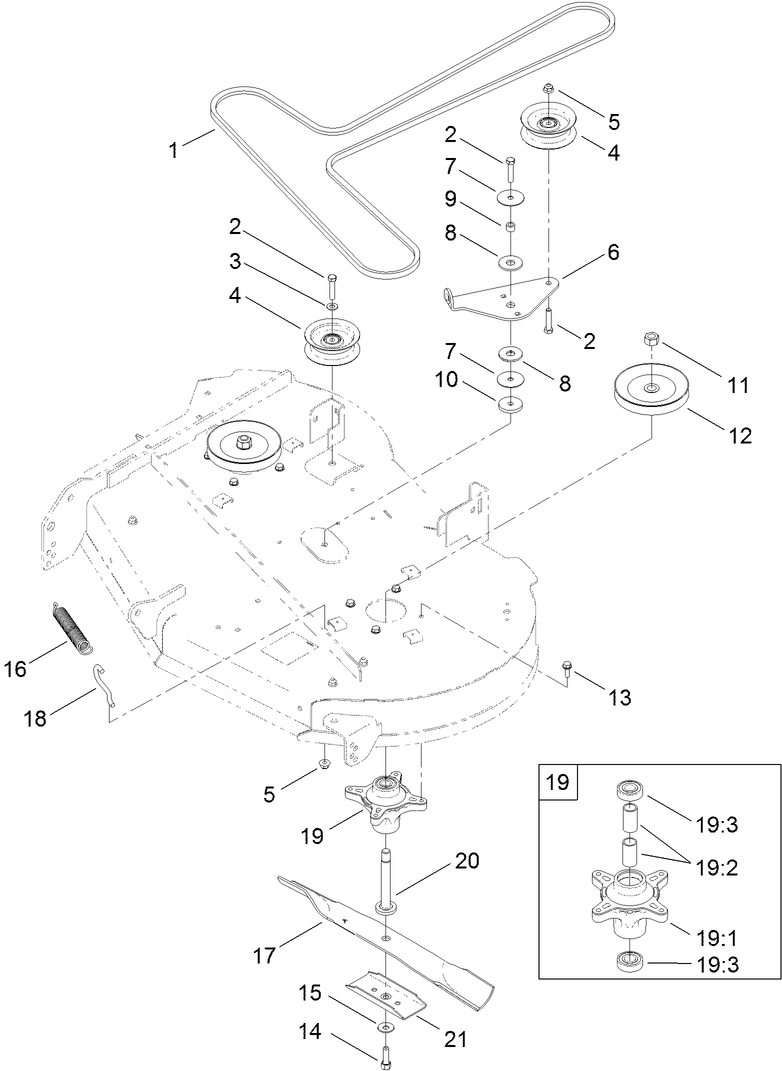 1
2
3
4
5
4
2
7
9
8
6
2
7
8
10
11
12
16
18
13
5
19
20
17
15
21
14
19
19:3
19:2
19:1
19:3