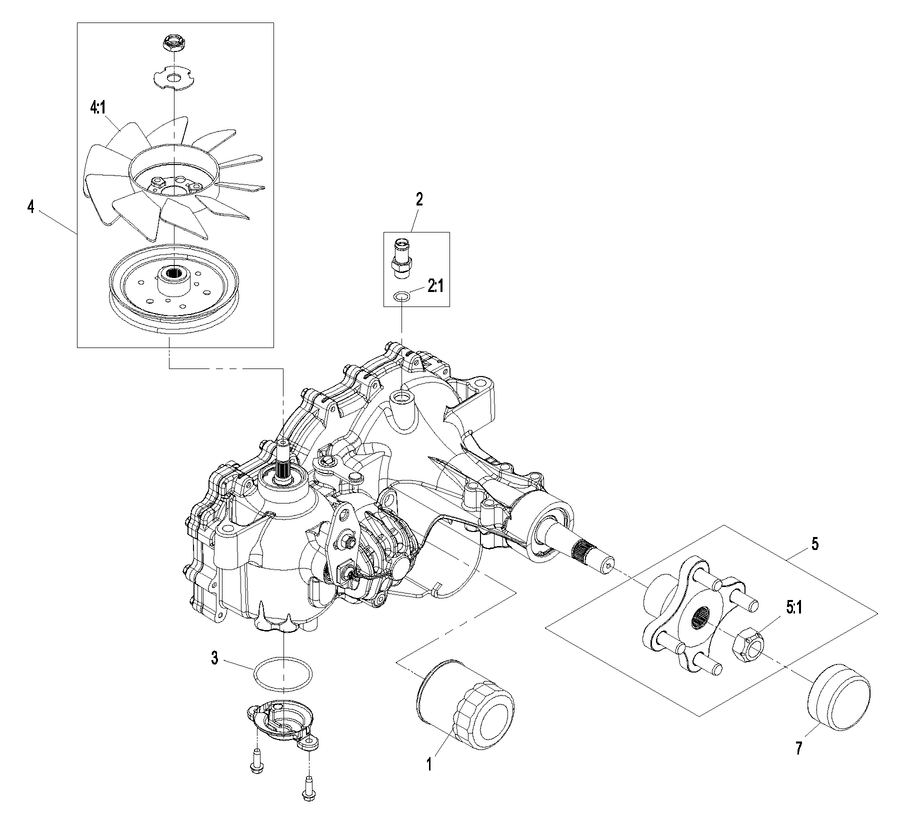 4:1
4
2
2:1
5
5:1
3
1
7