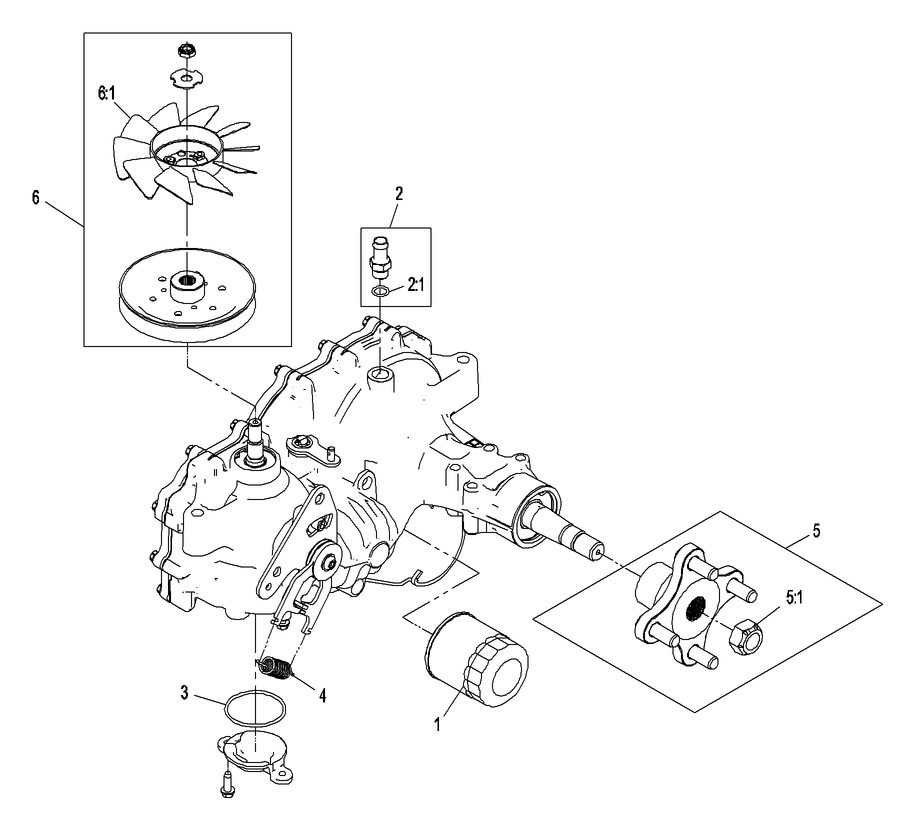 6:1

6

2

2:1

5

5:1

3

4

1