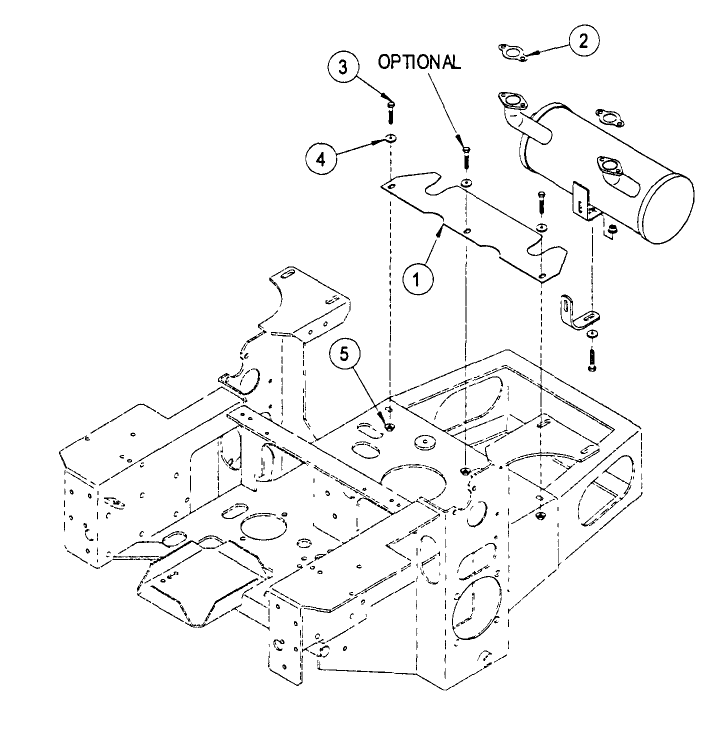 2
3
OPTIONAL
4
1
5