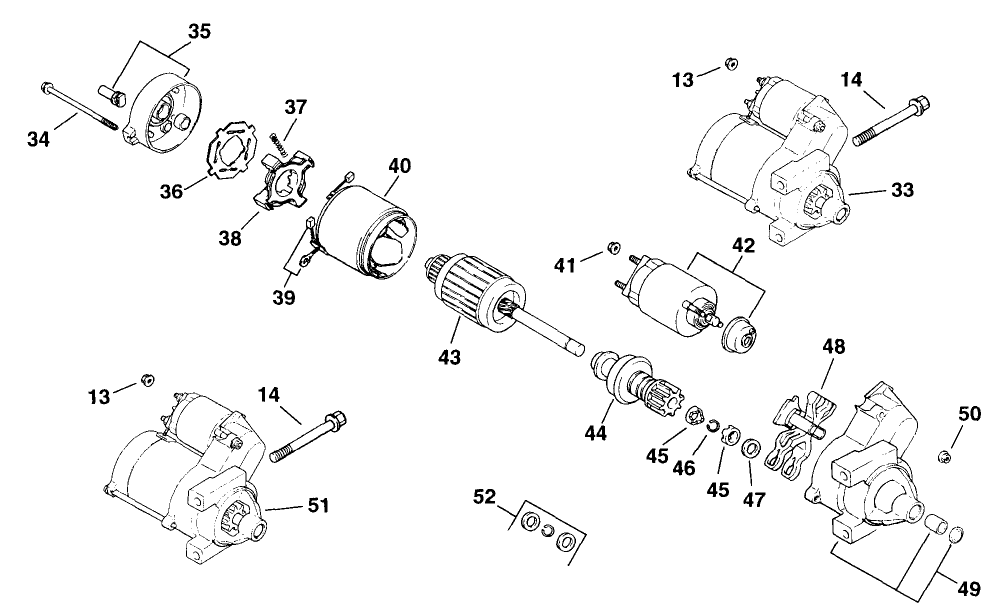 35
34
37
36
38
40
39
13
14
33
41
42
43
48
13
14
44
45
46
45
47
50
51
52
49